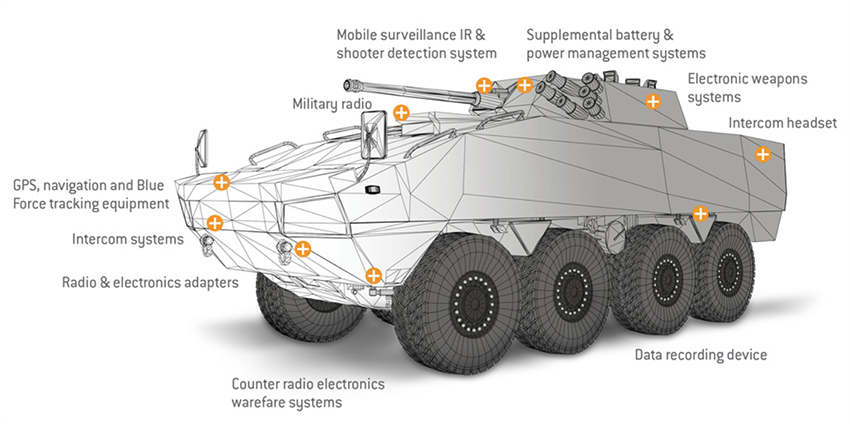 Mobile surveillance IR & shooter detection system

Supplemental battery & power management systems

Electronic weapons systems

Military radio

Intercom headset

GPS, navigation and Blue Force tracking equipment

Intercom systems

Radio & electronics adapters

Data recording device

Counter radio electronics warefare systems